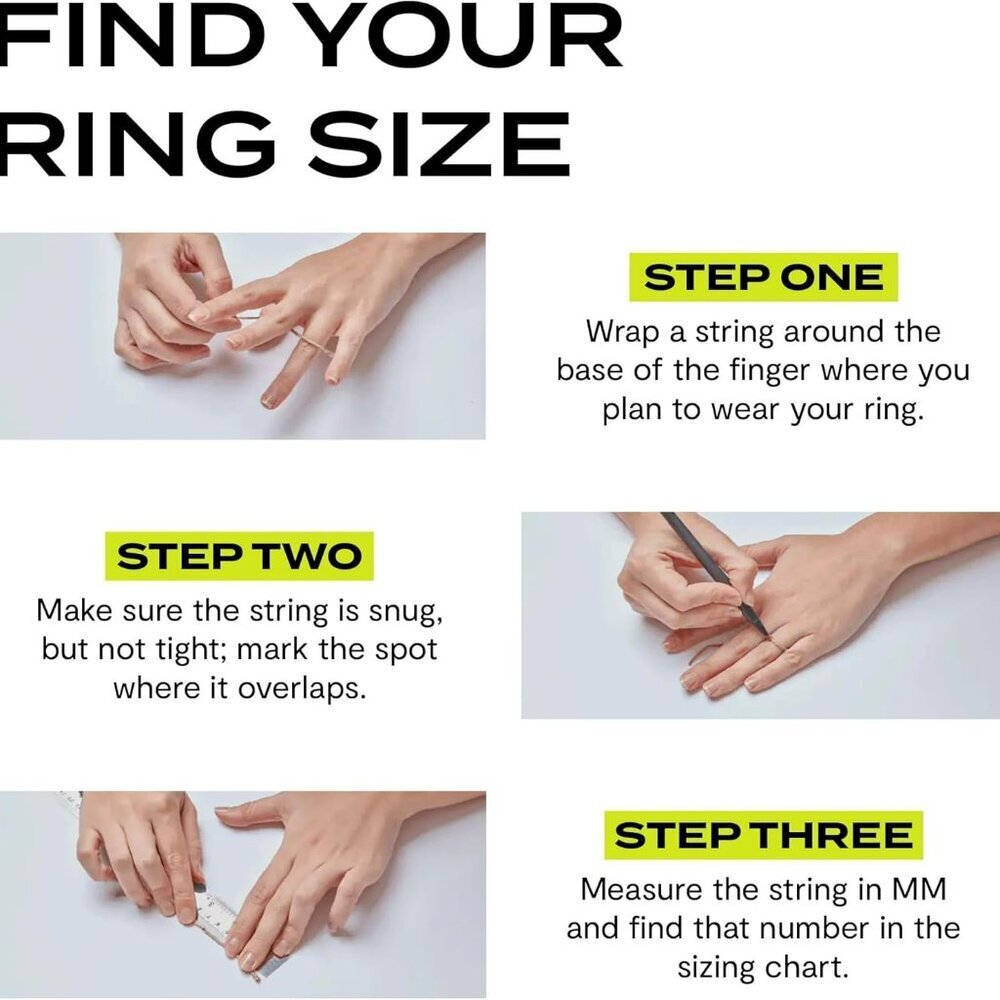 FIND YOUR RING SIZE

STEP ONE

Wrap a string around the base of the finger where you plan to wear your ring.

STEP TWO

Make sure the string is snug, but not tight; mark the spot where it overlaps.

STEP THREE

Measure the string in MM and find that number in the sizing chart.